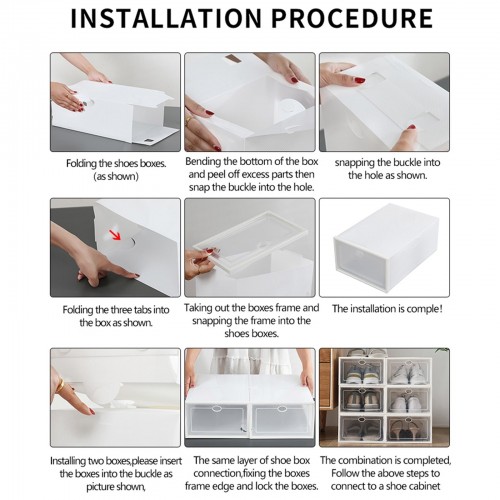 INSTALLATION PROCEDURE

Folding the shoes boxes. (as shown)

Bending the bottom of the box and peel off excess parts then snap the buckle into the hole.

snapping the buckle into the hole as shown.

Folding the three tabs into the box as shown.

Taking out the boxes frame and snapping the frame into the shoes boxes.

The installation is comple!

Installing two boxes,please insert the boxes into the buckle as picture shown,

The same layer of shoe box connection,fixing the boxes frame edge and lock the boxes.

The combination is completed, Follow the above steps to connect to a shoe cabinet